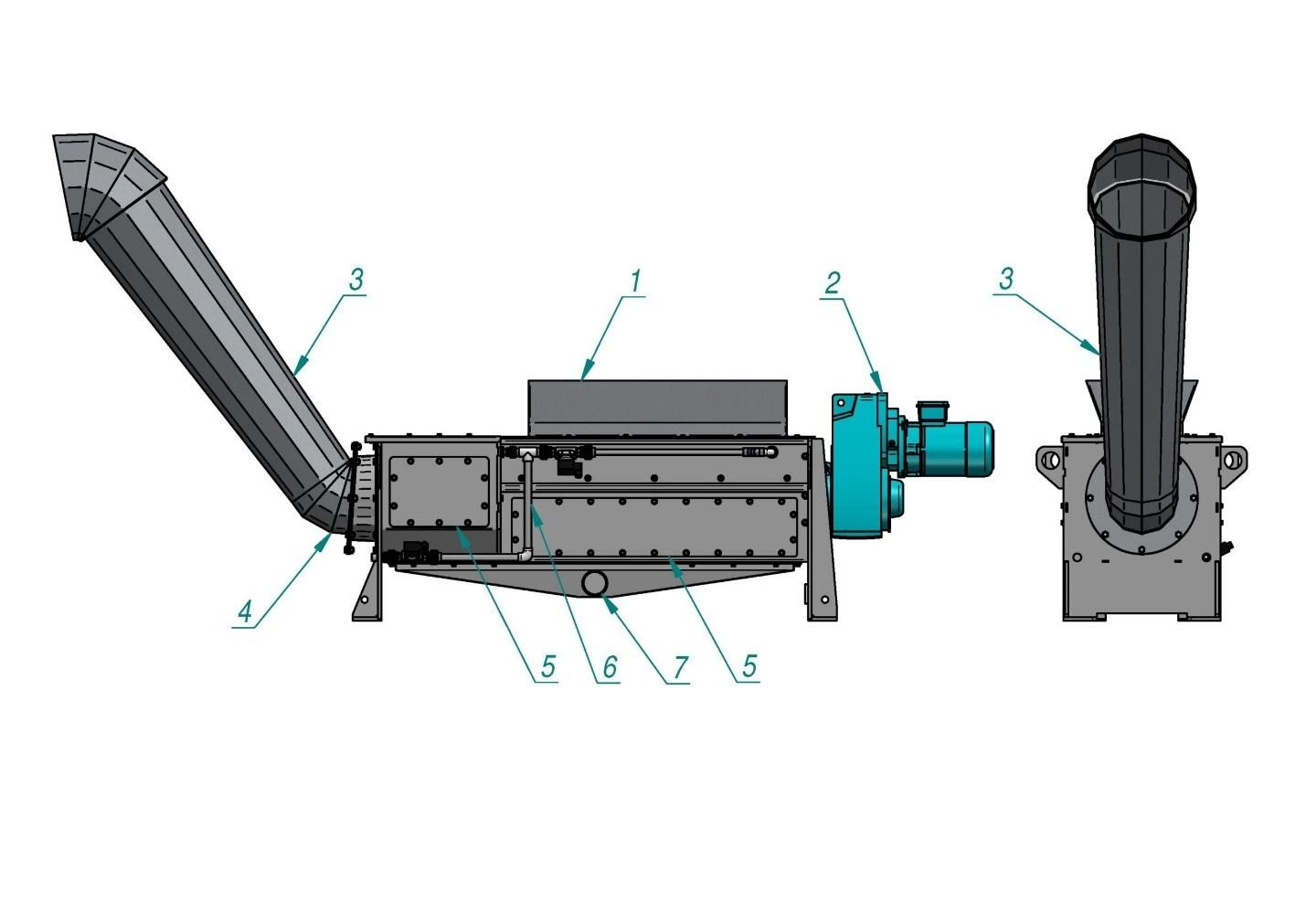 3
1
2
3
4
5
6
7
5